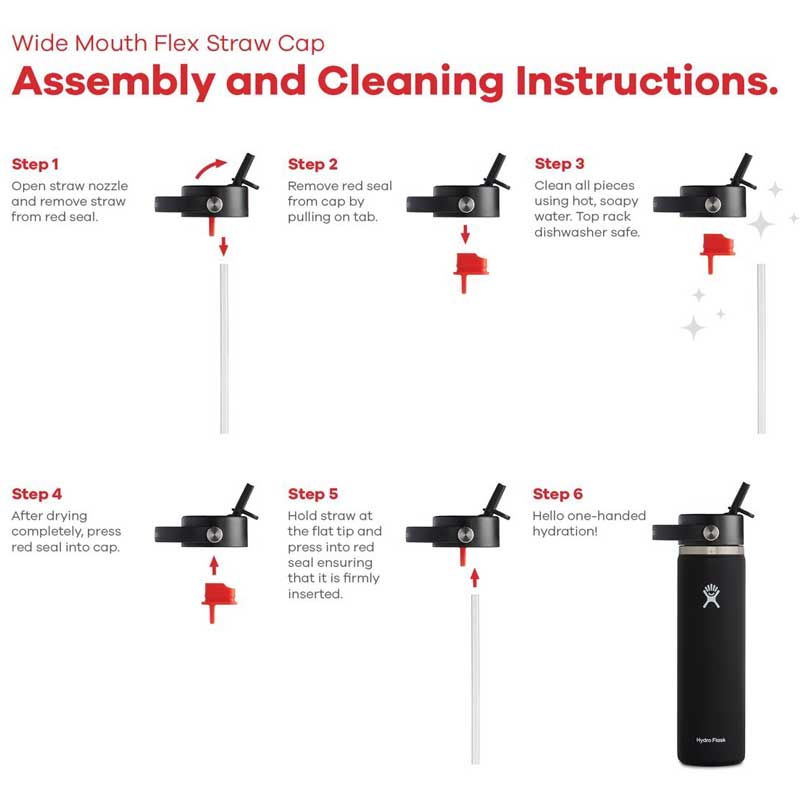 Wide Mouth Flex Straw Cap
Assembly and Cleaning Instructions.

Step 1
Open straw nozzle and remove straw from red seal.

Step 2
Remove red seal from cap by pulling on tab.

Step 3
Clean all pieces using hot, soapy water. Top rack dishwasher safe.

Step 4
After drying completely, press red seal into cap.

Step 5
Hold straw at the flat tip and press into red seal ensuring that it is firmly inserted.

Step 6
Hello one-handed hydration!

Hydro Flask